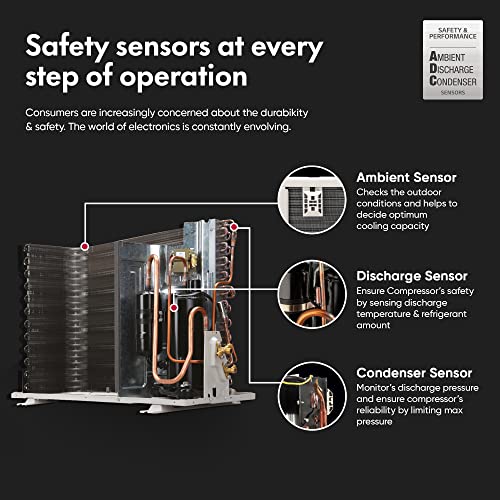 Safety sensors at every step of operation

SAFETY & PERFORMANCE
AMBIENT
DISCHARGE
CONDENSER
SENSORS

Consumers are increasingly concerned about the durabikity & safety. The world of electronics is constantly envolving.

Ambient Sensor
Checks the outdoor conditions and helps to decide optimum cooling capacity

Discharge Sensor
Ensure Compressor's safety by sensing discharge temperature & refrigerant amount

Condenser Sensor
Monitor's discharge pressure and ensure compressor's reliability by limiting max pressure